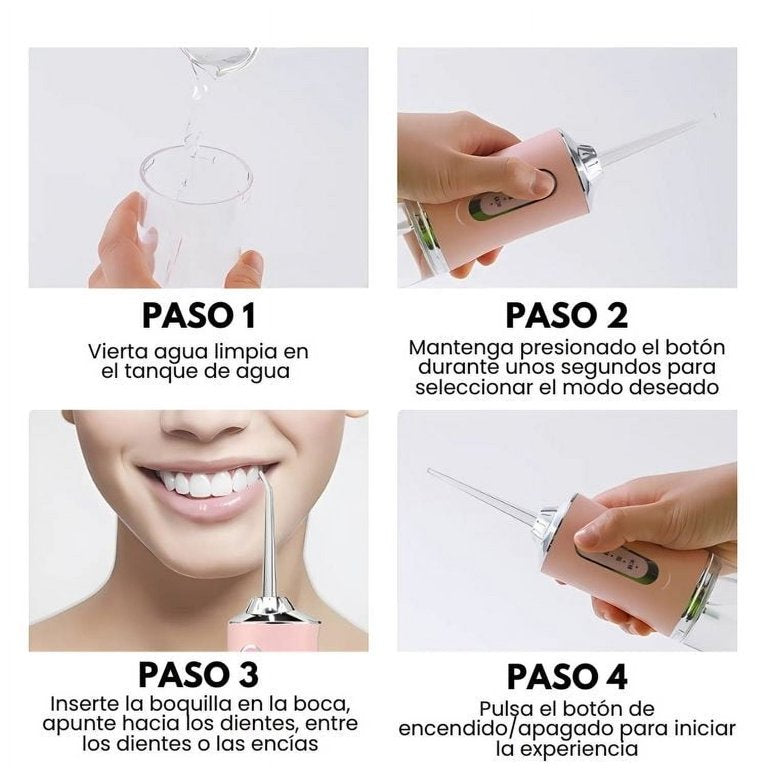 PASO 1
Vierta agua limpia en el tanque de agua

PASO 2
Mantenga presionado el botón durante unos segundos para seleccionar el modo deseado

PASO 3
Inserte la boquilla en la boca, apunte hacia los dientes, entre los dientes o las encías

PASO 4
Pulsa el botón de encendido/apagado para iniciar la experiencia